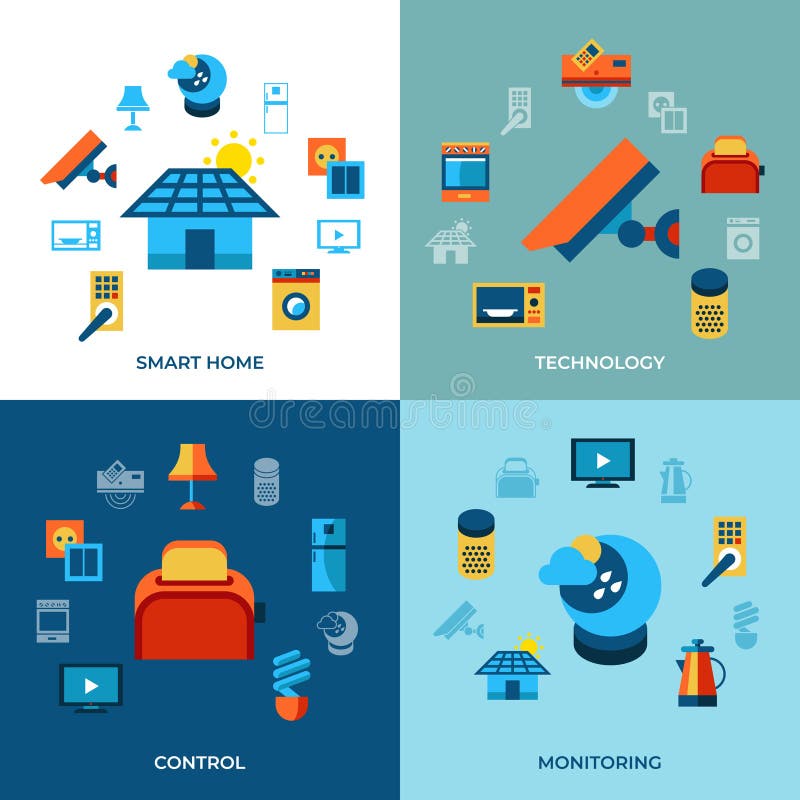 SMART HOME

TECHNOLOGY

dreamstime

CONTROL

MONITORING