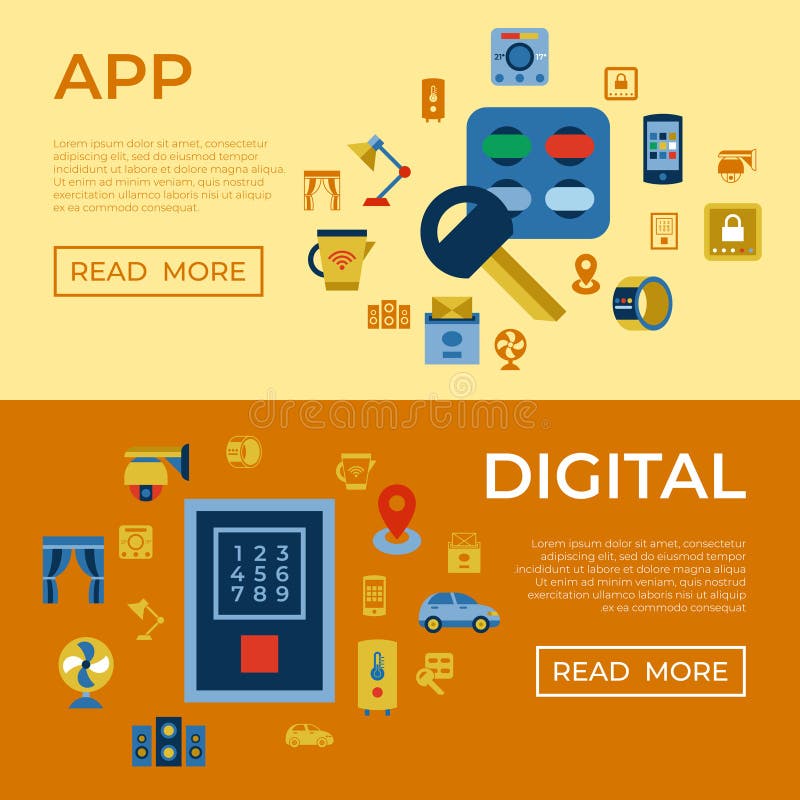 APP

Lorem ipsum dolor sit amet, consectetur adipiscing elit, sed do eiusmod tempor incididunt ut labore et dolore magna aliqua. Ut enim ad minim veniam, quis nostrud exercitation ullamco laboris nisi ut aliquip ex ea commodo consequat.

READ MORE

21° 17°

dreamstime

DIGITAL

Lorem ipsum dolor sit amet, consectetur adipiscing elit, sed do eiusmod tempor .incididunt ut labore et dolore magna aliqua Ut enim ad minim veniam, quis nostrud exercitation ullamco laboris nisi ut aliquip .ex ea commodo consequat

READ MORE

1 2 3
4 5 6
7 8 9