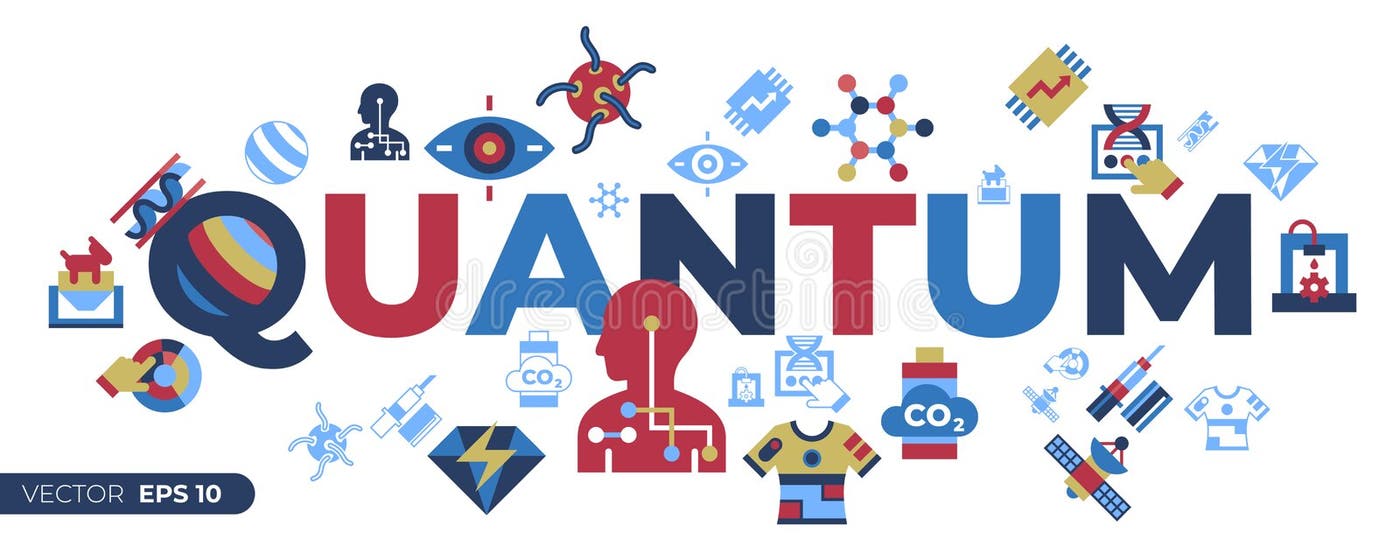 QUANTUM

dreamstime

$CO_2$

$CO_2$

VECTOR EPS 10