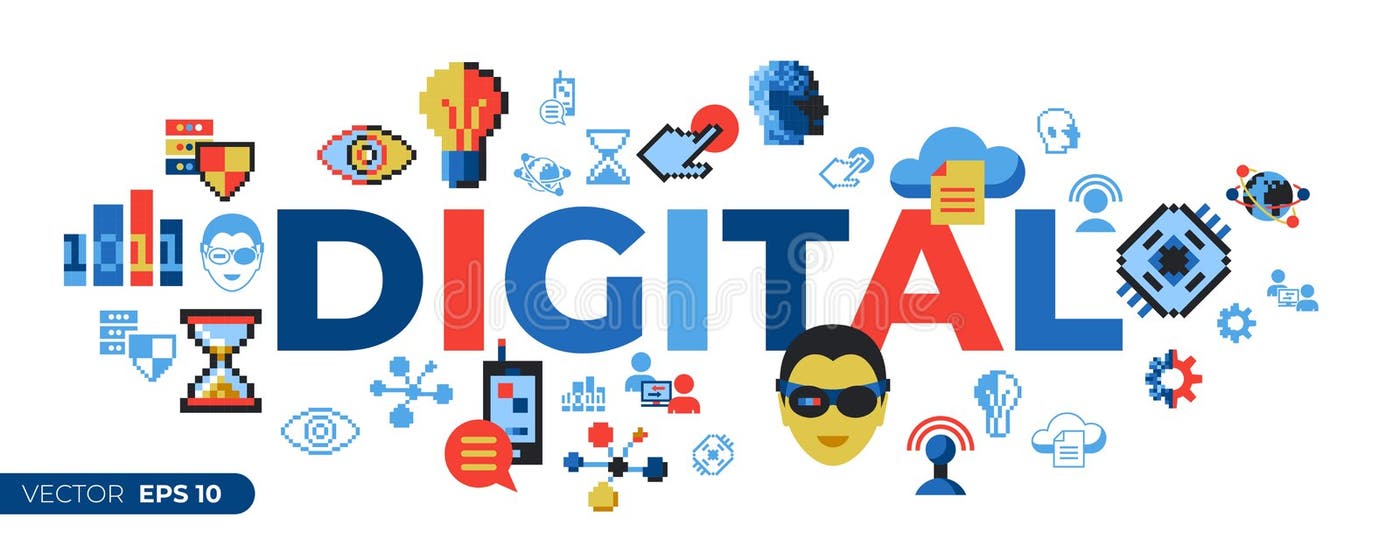 DIGITAL

dreamstime

VECTOR EPS 10