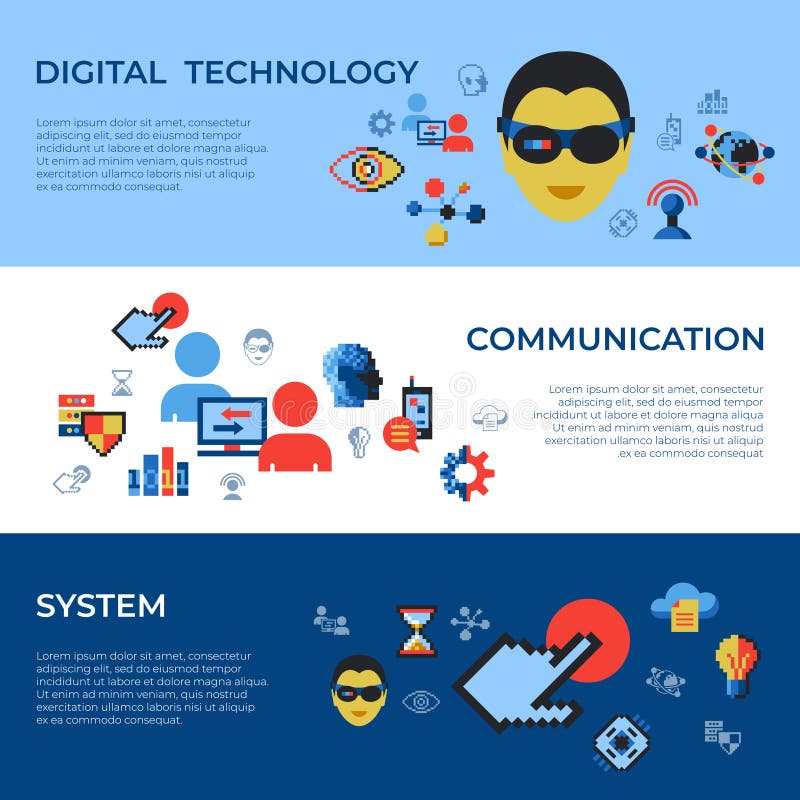 DIGITAL TECHNOLOGY

Lorem ipsum dolor sit amet, consectetur adipiscing elit, sed do eiusmod tempor incididunt ut labore et dolore magna aliqua. Ut enim ad minim veniam, quis nostrud exercitation ullamco laboris nisi ut aliquip ex ea commodo consequat.

COMMUNICATION

Lorem ipsum dolor sit amet, consectetur adipiscing elit, sed do eiusmod tempor incididunt ut labore et dolore magna aliqua Ut enim ad minim veniam, quis nostrud exercitation ullamco laboris nisi ut aliquip .ex ea commodo consequat

SYSTEM

Lorem ipsum dolor sit amet, consectetur adipiscing elit, sed do eiusmod tempor incididunt ut labore et dolore magna aliqua. Ut enim ad minim veniam, quis nostrud exercitation ullamco laboris nisi ut aliquip ex ea commodo consequat.