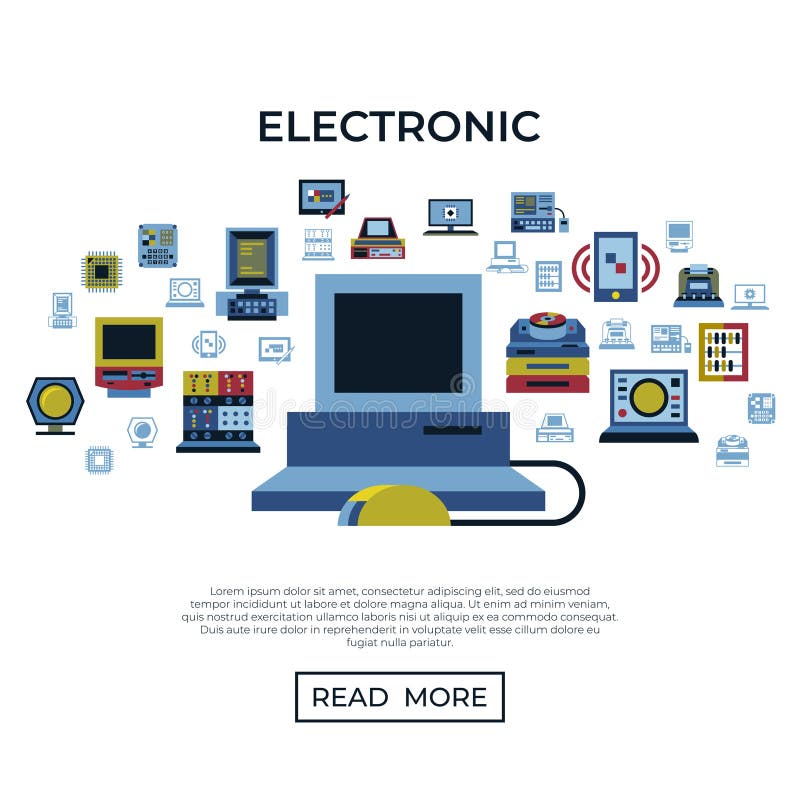 ELECTRONIC

dreamstime

Lorem ipsum dolor sit amet, consectetur adipiscing elit, sed do eiusmod tempor incididunt ut labore et dolore magna aliqua. Ut enim ad minim veniam, quis nostrud exercitation ullamco laboris nisi ut aliquip ex ea commodo consequat. Duis aute irure dolor in reprehenderit in voluptate velit esse cillum dolore eu fugiat nulla pariatur.

READ MORE