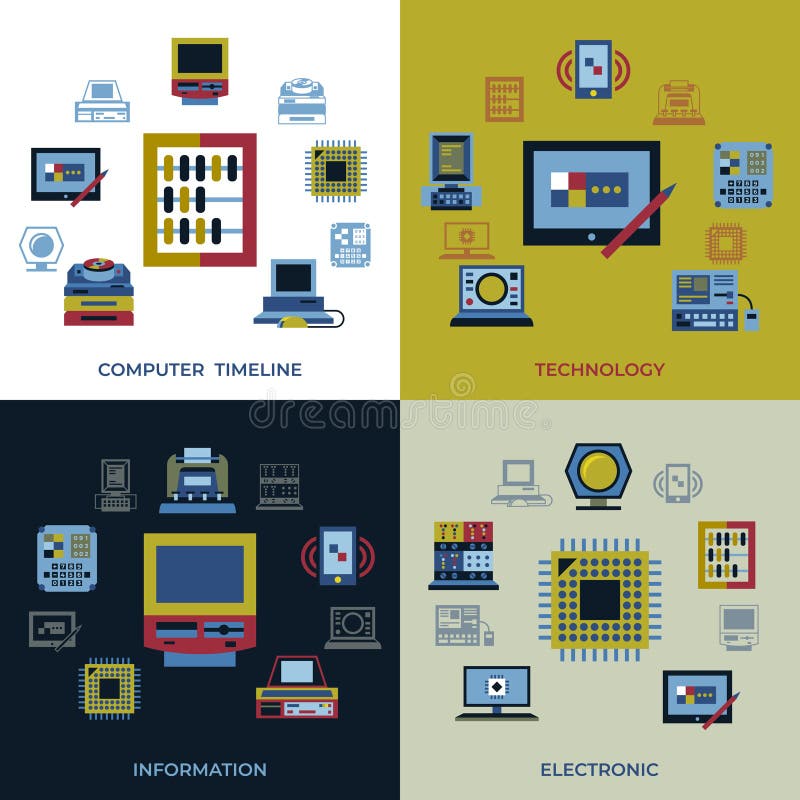 COMPUTER TIMELINE

TECHNOLOGY

dreamstime

INFORMATION

ELECTRONIC