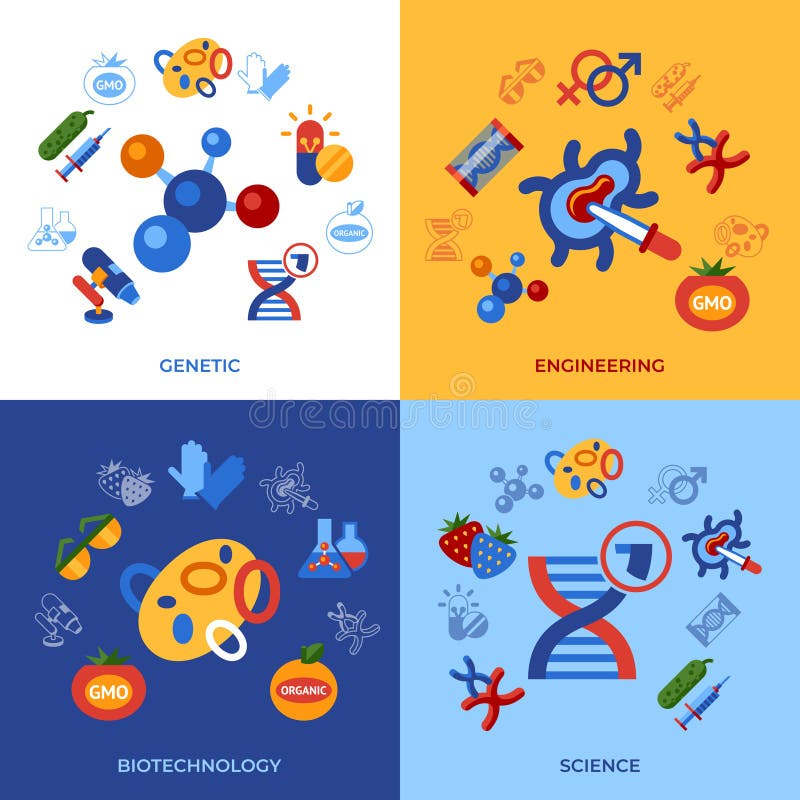 GMO

ORGANIC

GENETIC

GMO

ENGINEERING

dreamstime

GMO

ORGANIC

BIOTECHNOLOGY

SCIENCE