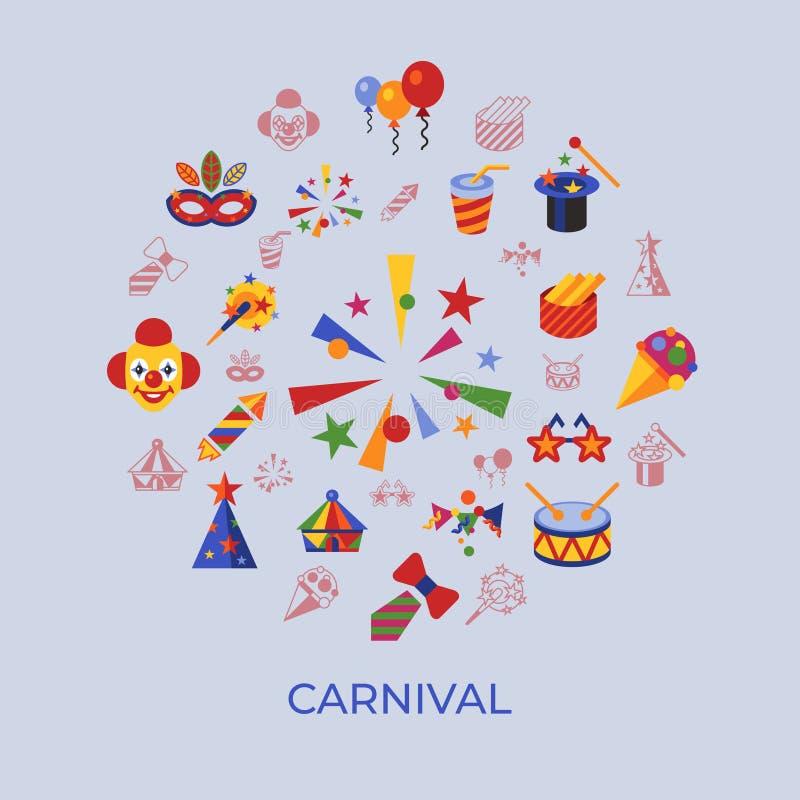 CARNIVAL