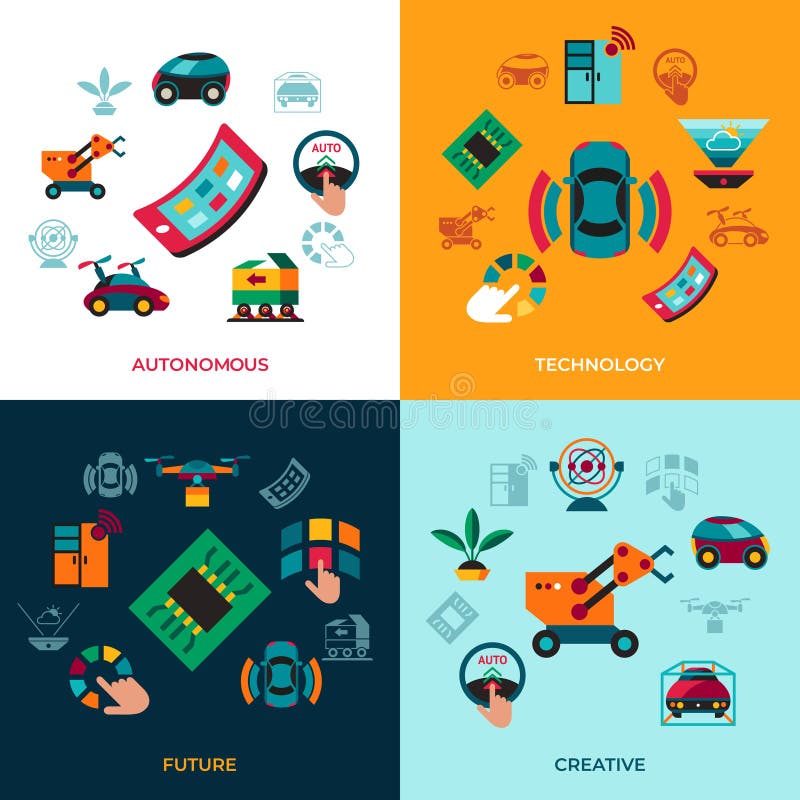 AUTO

AUTONOMOUS

AUTO

TECHNOLOGY

dreamstime

FUTURE

AUTO

CREATIVE