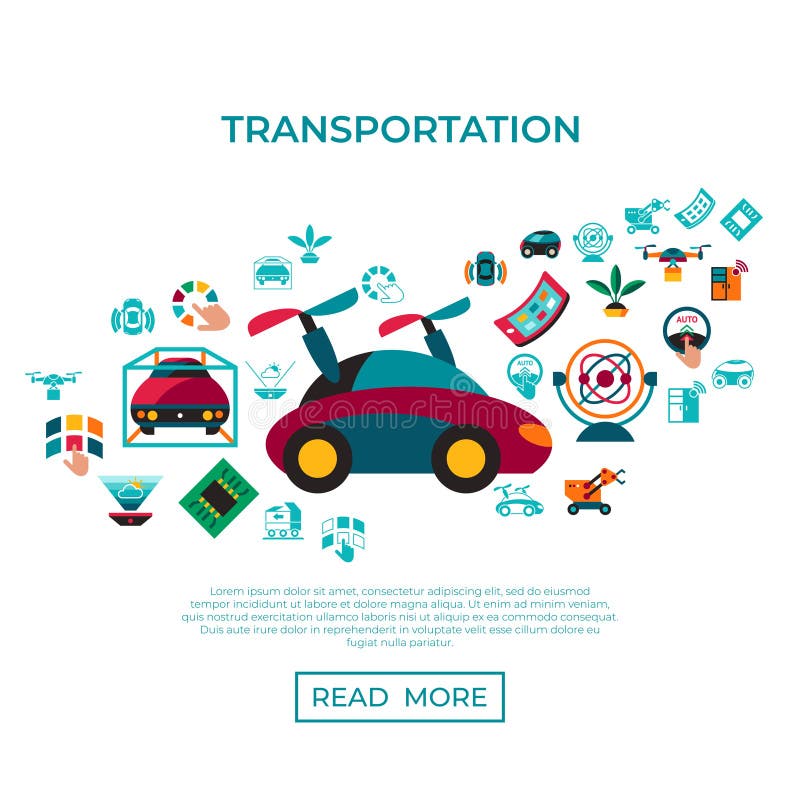 TRANSPORTATION

AUTO

AUTO

dreamstime

Lorem ipsum dolor sit amet, consectetur adipiscing elit, sed do eiusmod tempor incididunt ut labore et dolore magna aliqua. Ut enim ad minim veniam, quis nostrud exercitation ullamco laboris nisi ut aliquip ex ea commodo consequat. Duis aute irure dolor in reprehenderit in voluptate velit esse cillum dolore eu fugiat nulla pariatur.

READ MORE