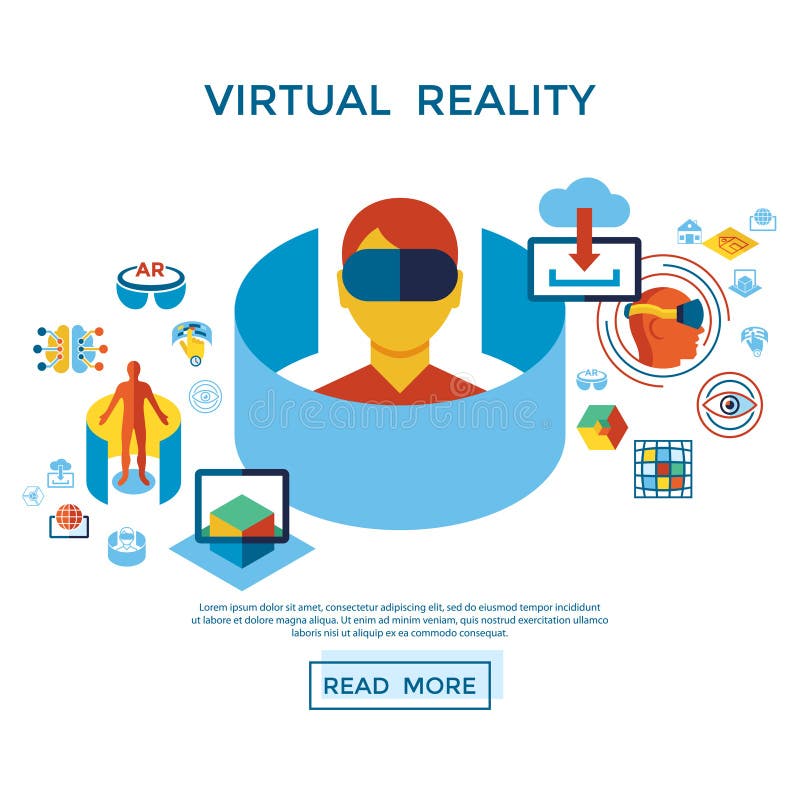 VIRTUAL REALITY

AR

AR

dreamstime

Lorem ipsum dolor sit amet, consectetur adipiscing elit, sed do eiusmod tempor incididunt ut labore et dolore magna aliqua. Ut enim ad minim veniam, quis nostrud exercitation ullamco laboris nisi ut aliquip ex ea commodo consequat.

READ MORE