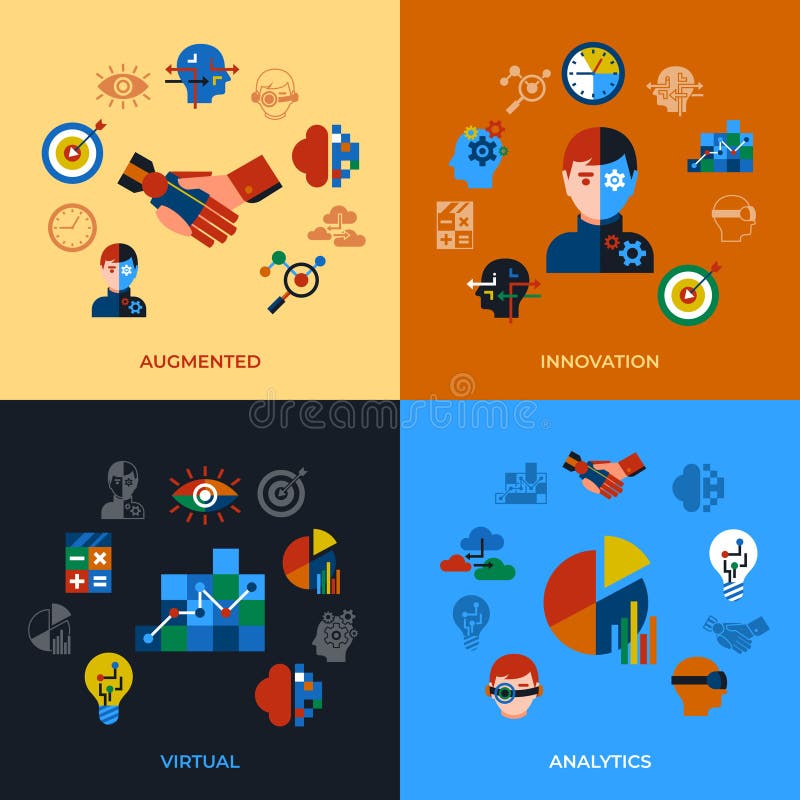 AUGMENTED

INNOVATION

dreamstime

VIRTUAL

ANALYTICS