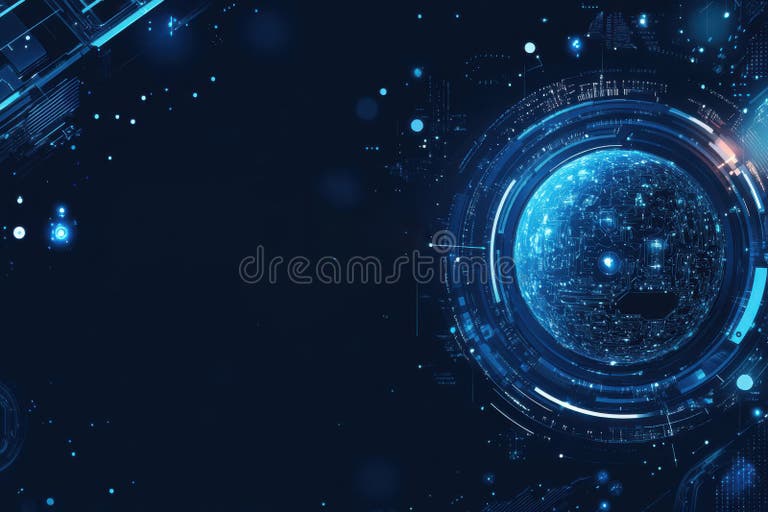 dreamstime