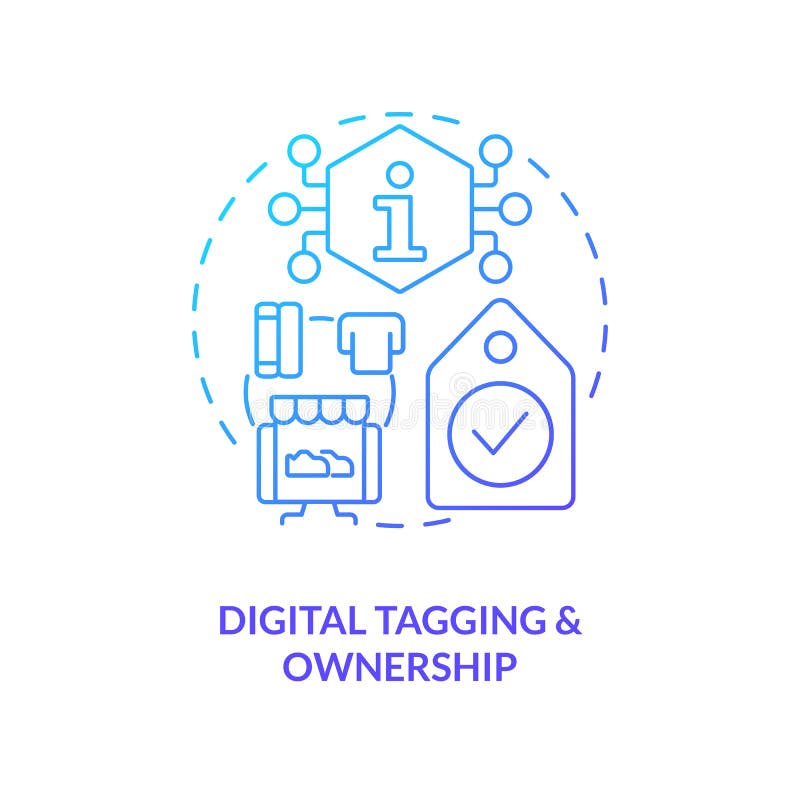 DIGITAL TAGGING &
OWNERSHIP