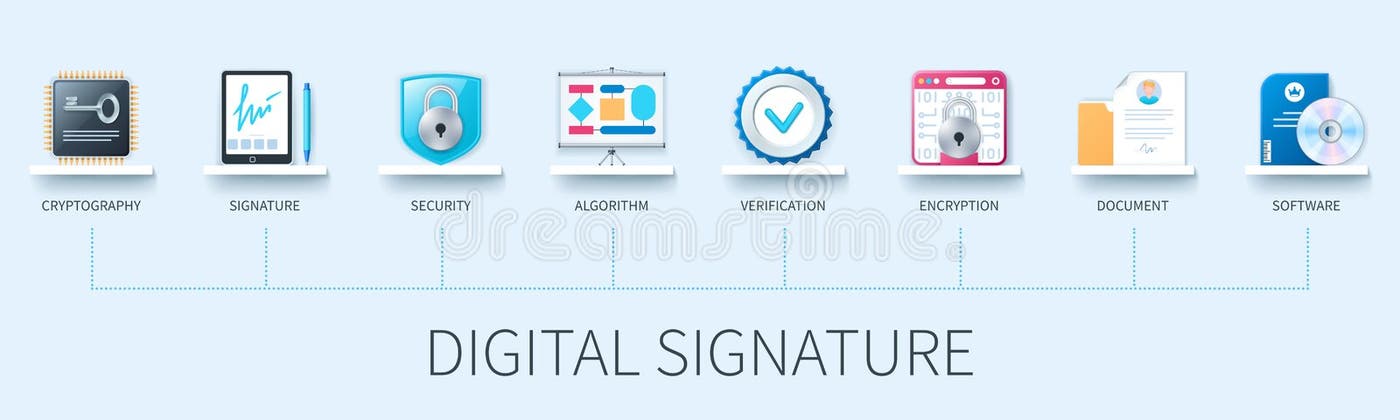 CRYPTOGRAPHY

SIGNATURE

SECURITY

ALGORITHM

VERIFICATION

ENCRYPTION

DOCUMENT

SOFTWARE

dreamstime

DIGITAL SIGNATURE