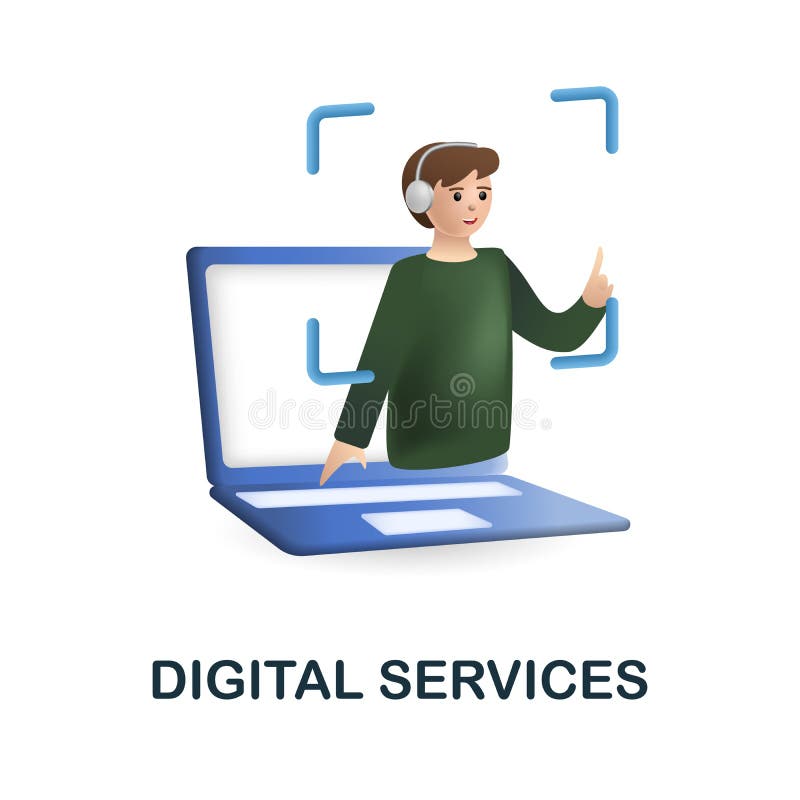 dreamstime

DIGITAL SERVICES