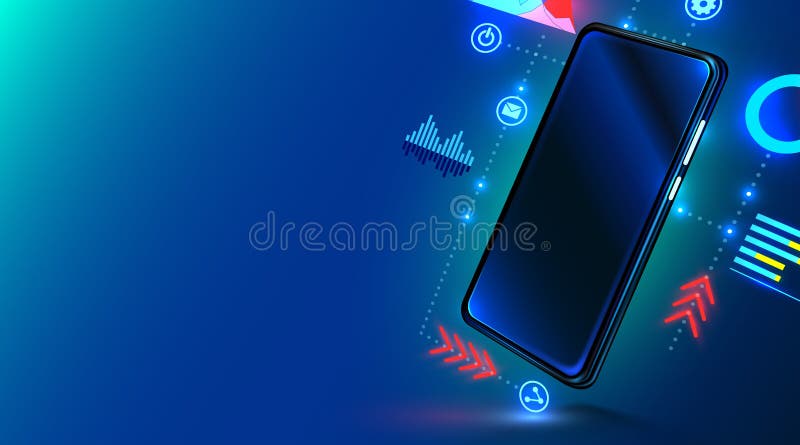 dreamstime