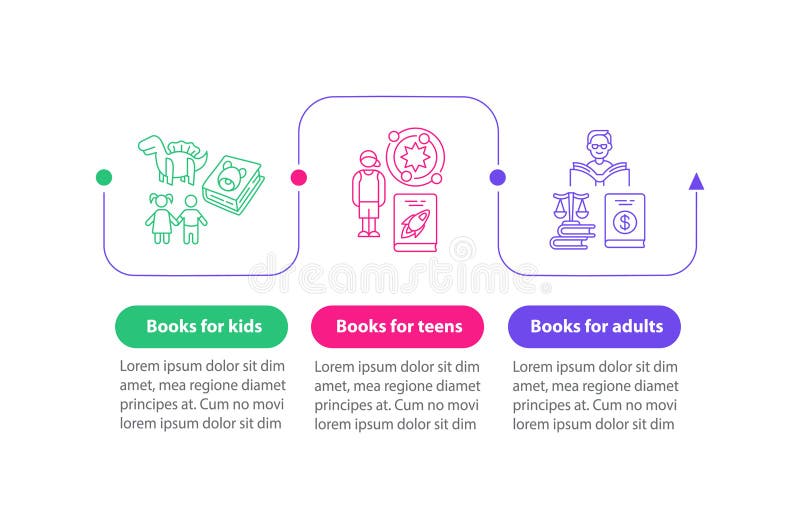 dreamstime

Books for kids

Lorem ipsum dolor sit dim amet, mea regione diamet principes at. Cum no movi lorem ipsum dolor sit dim

Books for teens

Lorem ipsum dolor sit dim amet, mea regione diamet principes at. Cum no movi lorem ipsum dolor sit dim

Books for adults

Lorem ipsum dolor sit dim amet, mea regione diamet principes at. Cum no movi lorem ipsum dolor sit dim