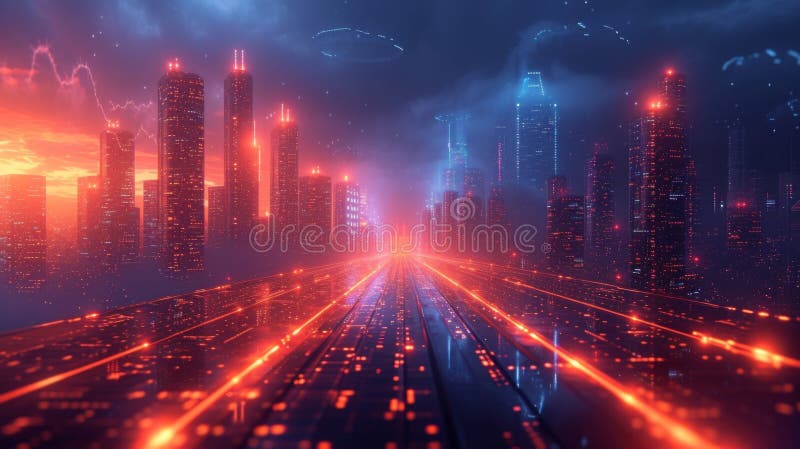 dreamstime