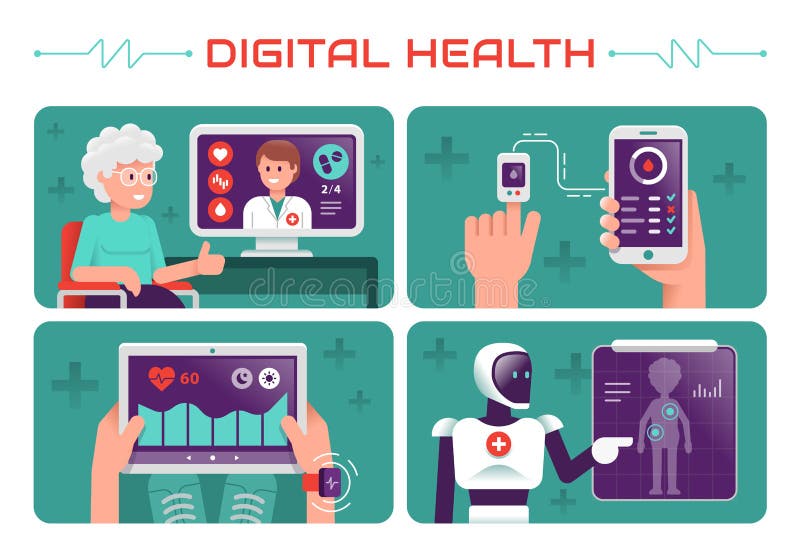 DIGITAL HEALTH

2/4

dreamstime

60