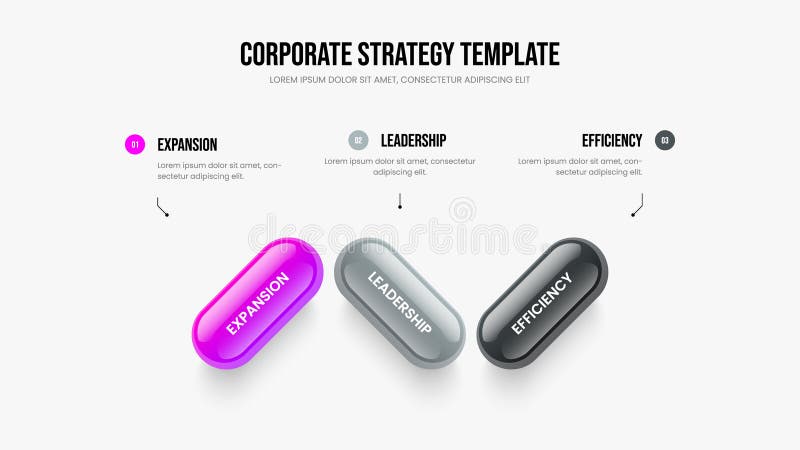 CORPORATE STRATEGY TEMPLATE

LOREM IPSUM DOLOR SIT AMET, CONSECTETUR ADIPISCING ELIT

01 EXPANSION

Lorem ipsum dolor sit amet, consectetur adipiscing elit.

02 LEADERSHIP

Lorem ipsum dolor sit amet, consectetur adipiscing elit.

EFFICIENCY 03

Lorem ipsum dolor sit amet, consectetur adipiscing elit.

dreamstime

EXPANSION

LEADERSHIP

EFFICIENCY