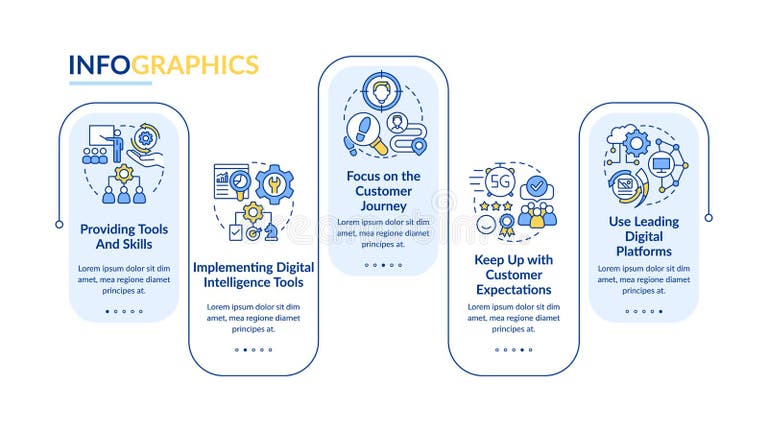 INFOGRAPHICS

Providing Tools And Skills

Lorem ipsum dolor sit dim amet, mea regione diamet principes at.

Implementing Digital Intelligence Tools

Lorem ipsum dolor sit dim amet, mea regione diamet principes at.

Focus on the Customer Journey

Lorem ipsum dolor sit dim amet, mea regione diamet principes at.

5G

Keep Up with Customer Expectations

Lorem ipsum dolor sit dim amet, mea regione diamet principes at.

Use Leading Digital Platforms

Lorem ipsum dolor sit dim amet, mea regione diamet principes at.