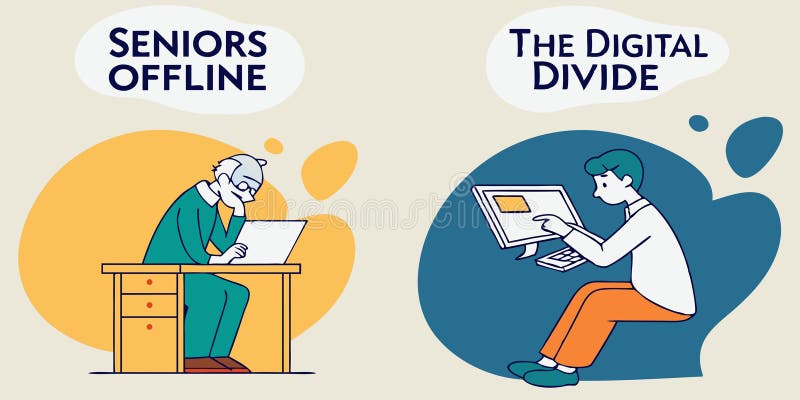 SENIORS OFFLINE

THE DIGITAL DIVIDE