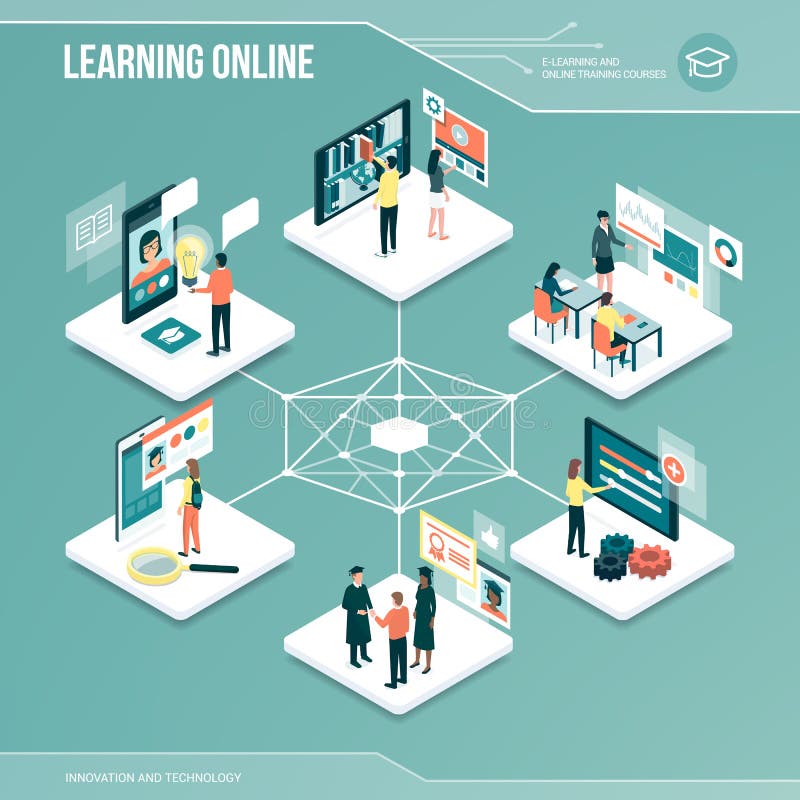 LEARNING ONLINE

E-LEARNING AND
ONLINE TRAINING COURSES

dreamstime

INNOVATION AND TECHNOLOGY