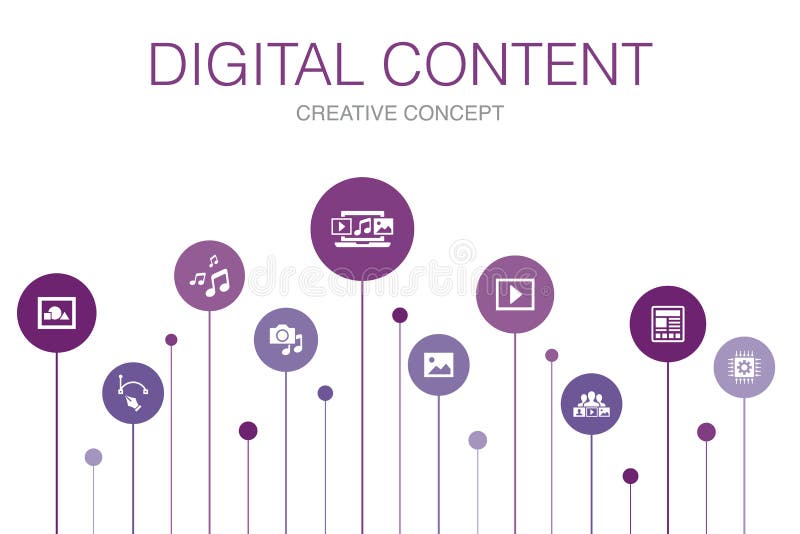 DIGITAL CONTENT
CREATIVE CONCEPT

dreamstime