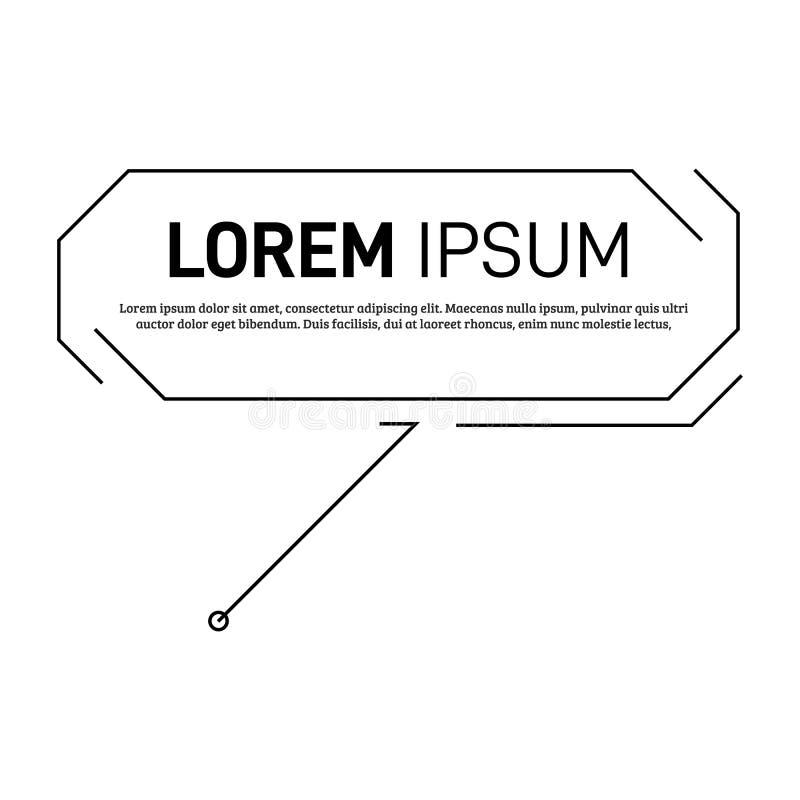 LOREM IPSUM

Lorem ipsum dolor sit amet, consectetur adipiscing elit. Maecenas nulla ipsum, pulvinar quis ultri auctor dolor eget bibendum. Duis facilisis, dui at laoreet rhoncus, enim nunc molestie lectus,

dreamstime