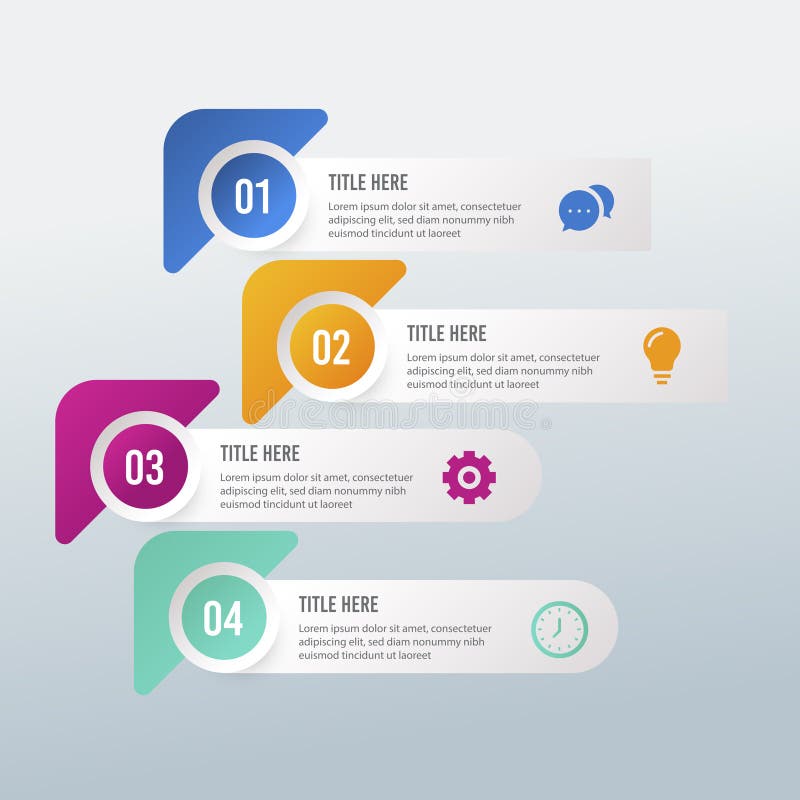 01

TITLE HERE

Lorem ipsum dolor sit amet, consectetuer adipiscing elit, sed diam nonummy nibh euismod tincidunt ut laoreet

02

TITLE HERE

Lorem ipsum dolor sit amet, consectetuer adipiscing elit, sed diam nonummy nibh euismod tincidunt ut laoreet

dreamstime

03

TITLE HERE

Lorem ipsum dolor sit amet, consectetuer adipiscing elit, sed diam nonummy nibh euismod tincidunt ut laoreet

04

TITLE HERE

Lorem ipsum dolor sit amet, consectetuer adipiscing elit, sed diam nonummy nibh euismod tincidunt ut laoreet