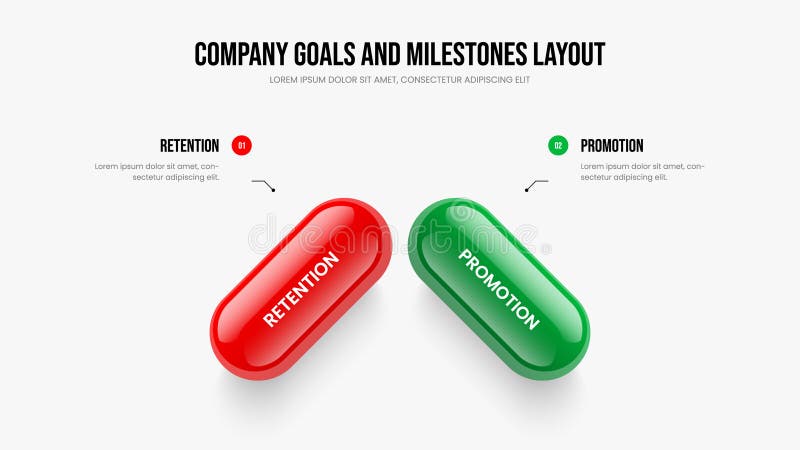 COMPANY GOALS AND MILESTONES LAYOUT

LOREM IPSUM DOLOR SIT AMET, CONSECTETUR ADIPISCING ELIT

RETENTION 01

Lorem ipsum dolor sit amet, consectetur adipiscing elit.

02 PROMOTION

Lorem ipsum dolor sit amet, consectetur adipiscing elit.

dreamstime

RETENTION

PROMOTION