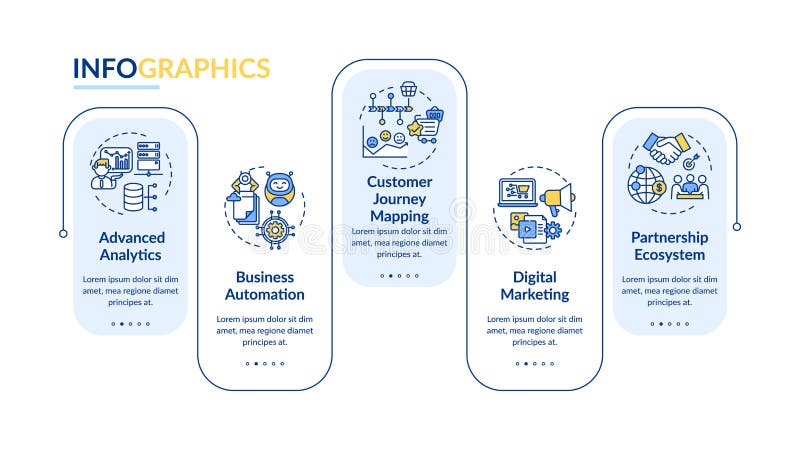 INFOGRAPHICS

Advanced Analytics

Lorem ipsum dolor sit dim amet, mea regione diamet principes at.

Business Automation

Lorem ipsum dolor sit dim amet, mea regione diamet principes at.

Customer Journey Mapping

Lorem ipsum dolor sit dim amet, mea regione diamet principes at.

Digital Marketing

Lorem ipsum dolor sit dim amet, mea regione diamet principes at.

Partnership Ecosystem

Lorem ipsum dolor sit dim amet, mea regione diamet principes at.