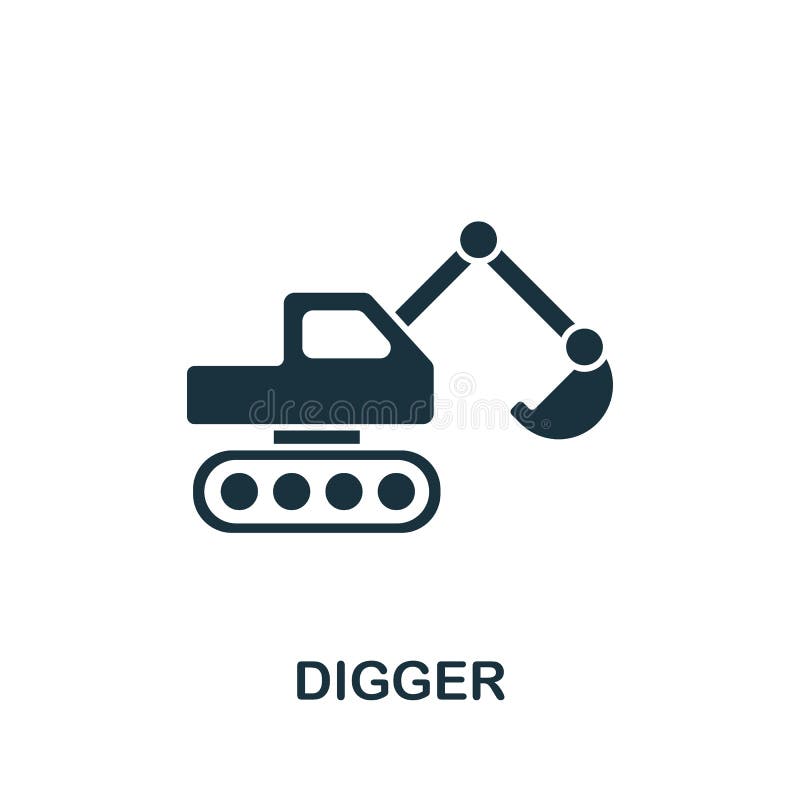 dreamstime

DIGGER