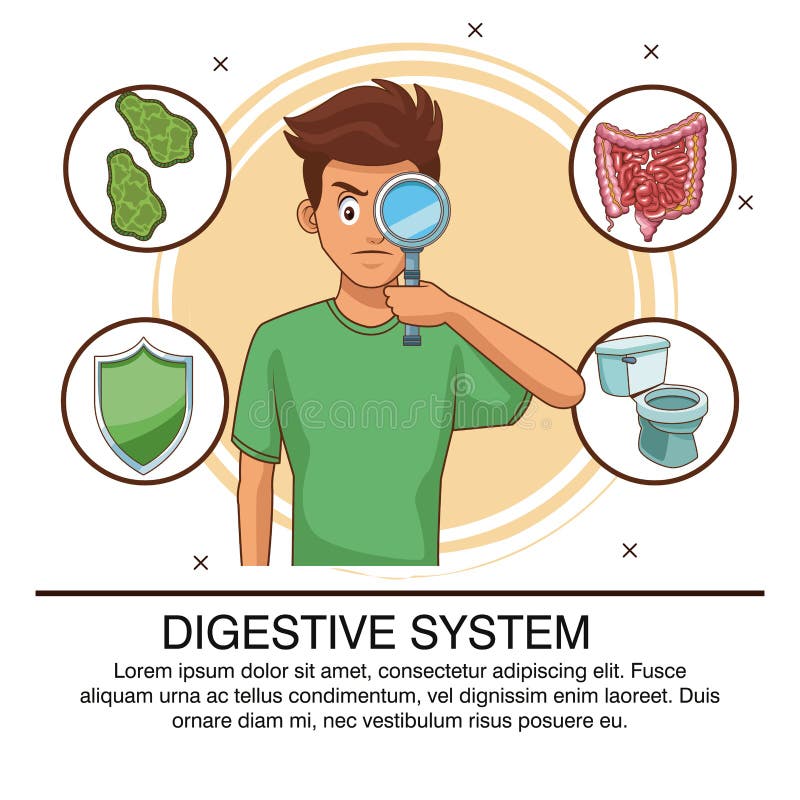 dreamstime

DIGESTIVE SYSTEM

Lorem ipsum dolor sit amet, consectetur adipiscing elit. Fusce aliquam urna ac tellus condimentum, vel dignissim enim laoreet. Duis ornare diam mi, nec vestibulum risus posuere eu.