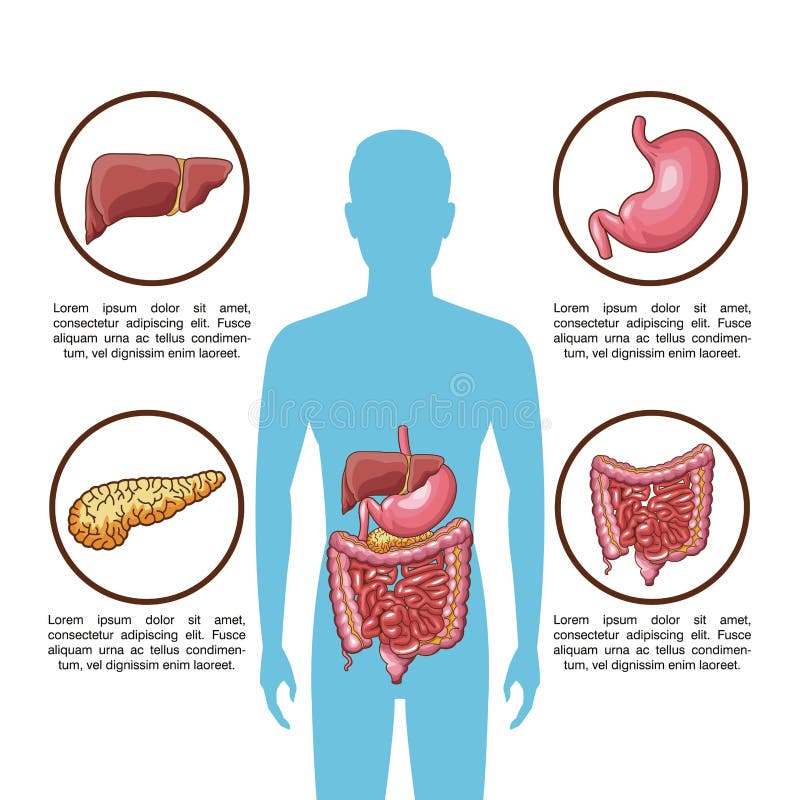 Lorem ipsum dolor sit amet, consectetur adipiscing elit. Fusce aliquam urna ac tellus condimentum, vel dignissim enim laoreet.

Lorem ipsum dolor sit amet, consectetur adipiscing elit. Fusce aliquam urna ac tellus condimentum, vel dignissim enim laoreet.

dreamstime

Lorem ipsum dolor sit amet, consectetur adipiscing elit. Fusce aliquam urna ac tellus condimentum, vel dignissim enim laoreet.

Lorem ipsum dolor sit amet, consectetur adipiscing elit. Fusce aliquam urna ac tellus condimentum, vel dignissim enim laoreet.