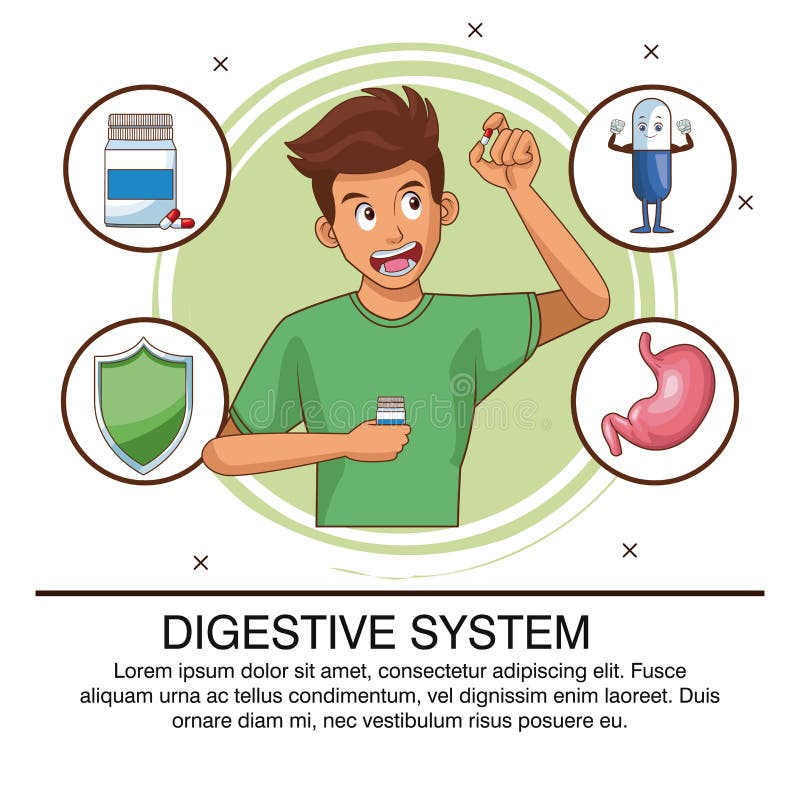 dreamstime

DIGESTIVE SYSTEM

Lorem ipsum dolor sit amet, consectetur adipiscing elit. Fusce aliquam urna ac tellus condimentum, vel dignissim enim laoreet. Duis ornare diam mi, nec vestibulum risus posuere eu.