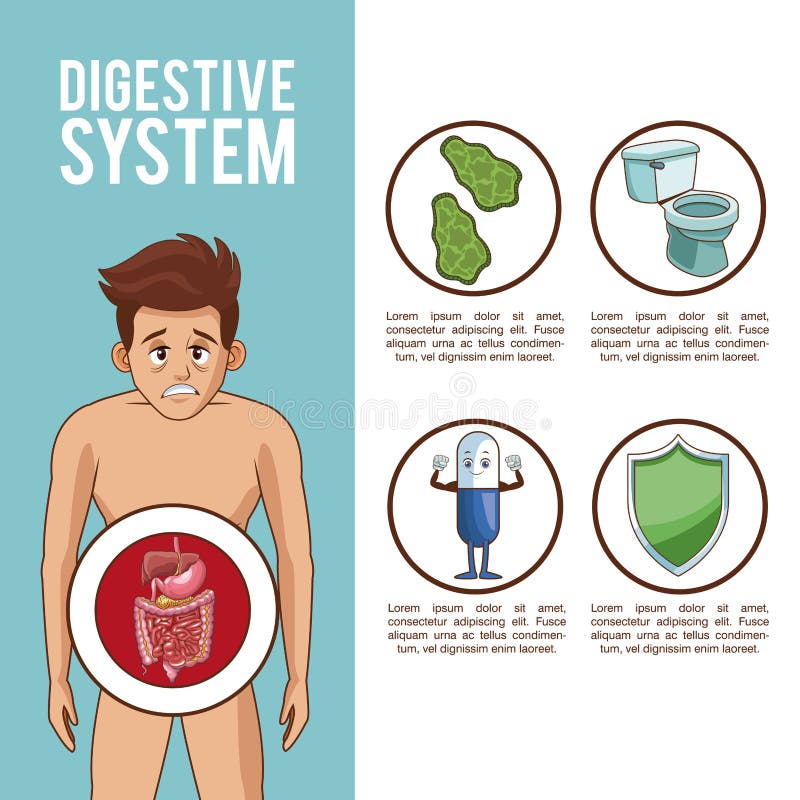 DIGESTIVE SYSTEM

Lorem ipsum dolor sit amet, consectetur adipiscing elit. Fusce aliquam urna ac tellus condimentum, vel dignissim enim laoreet.

Lorem ipsum dolor sit amet, consectetur adipiscing elit. Fusce aliquam urna ac tellus condimentum, vel dignissim enim laoreet.

dreamstime

Lorem ipsum dolor sit amet, consectetur adipiscing elit. Fusce aliquam urna ac tellus condimentum, vel dignissim enim laoreet.

Lorem ipsum dolor sit amet, consectetur adipiscing elit. Fusce aliquam urna ac tellus condimentum, vel dignissim enim laoreet.