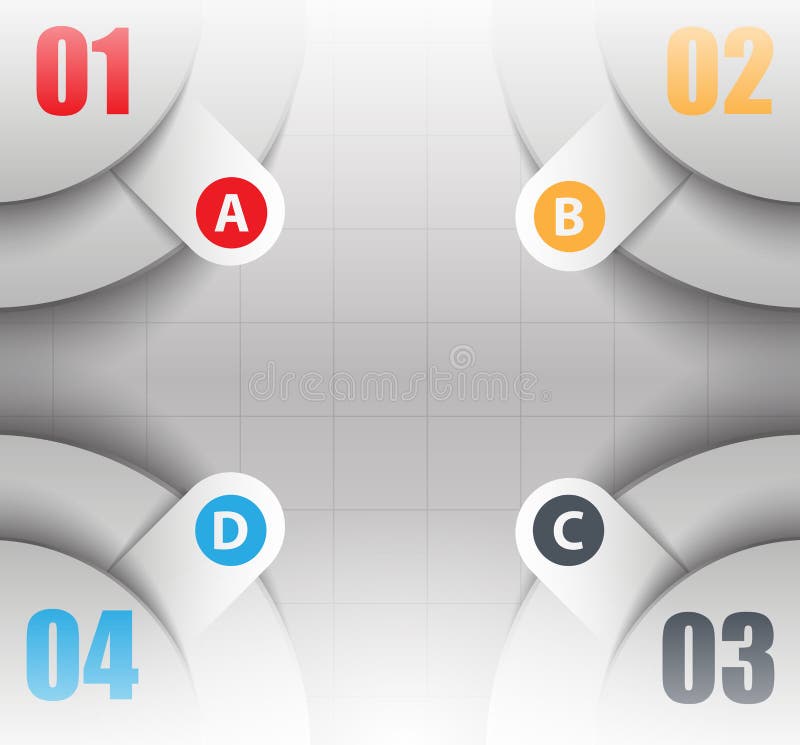 01

02

A

B

dreamstime

D

C

04

03