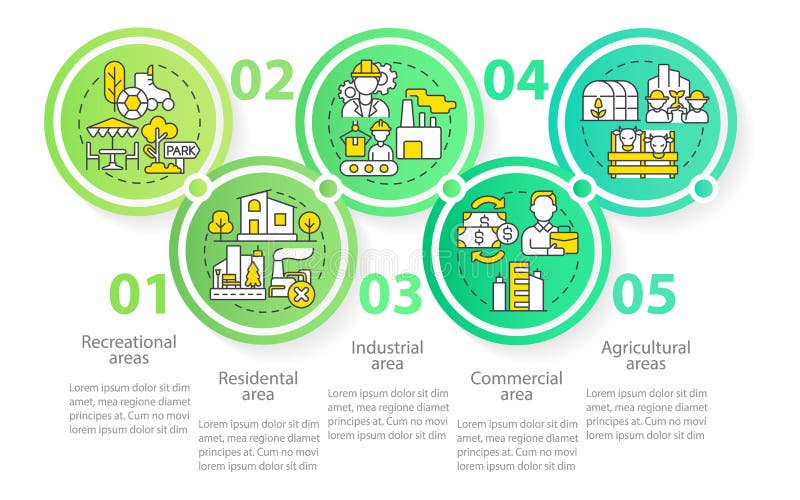 PARK

02

04

01

03

05

Recreational areas

Lorem ipsum dolor sit dim amet, mea regione diamet principes at. Cum no movi lorem ipsum dolor sit dim

Residental area

Lorem ipsum dolor sit dim amet, mea regione diamet principes at. Cum no movi lorem ipsum dolor sit dim

Industrial area

Lorem ipsum dolor sit dim amet, mea regione diamet principes at. Cum no movi lorem ipsum dolor sit dim

Commercial area

Lorem ipsum dolor sit dim amet, mea regione diamet principes at. Cum no movi lorem ipsum dolor sit dim

Agricultural areas

Lorem ipsum dolor sit dim amet, mea regione diamet principes at. Cum no movi lorem ipsum dolor sit dim