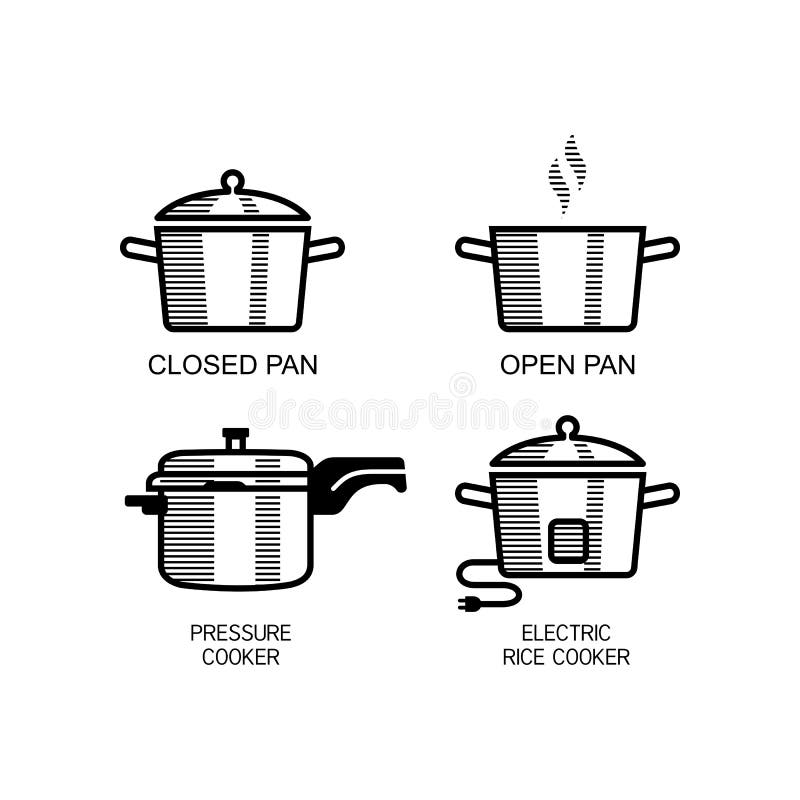 CLOSED PAN

OPEN PAN

dreamstime

PRESSURE COOKER

ELECTRIC RICE COOKER