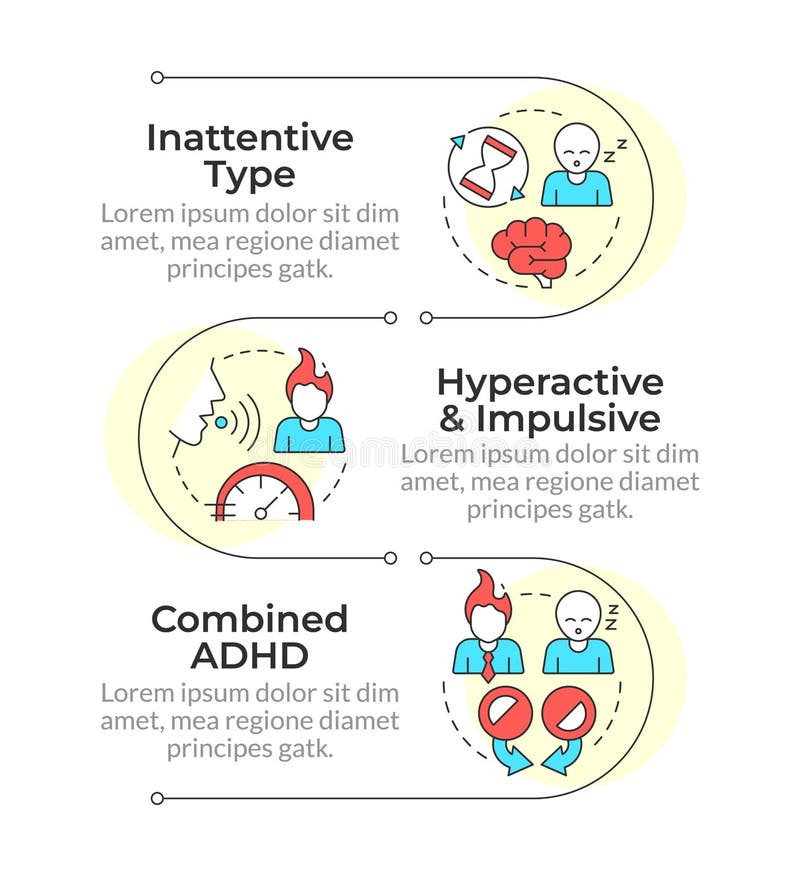 Inattentive Type

Lorem ipsum dolor sit dim amet, mea regione diamet principes gatk.

Hyperactive & Impulsive

Lorem ipsum dolor sit dim amet, mea regione diamet principes gatk.

Combined ADHD

Lorem ipsum dolor sit dim amet, mea regione diamet principes gatk.