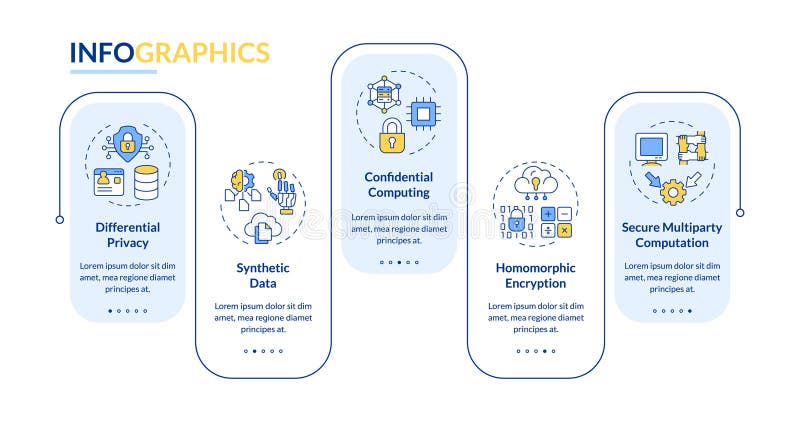 INFOGRAPHICS

Differential Privacy

Lorem ipsum dolor sit dim amet, mea regione diamet principes at.

Synthetic Data

Lorem ipsum dolor sit dim amet, mea regione diamet principes at.

Confidential Computing

Lorem ipsum dolor sit dim amet, mea regione diamet principes at.

Homomorphic Encryption

Lorem ipsum dolor sit dim amet, mea regione diamet principes at.

Secure Multiparty Computation

Lorem ipsum dolor sit dim amet, mea regione diamet principes at.