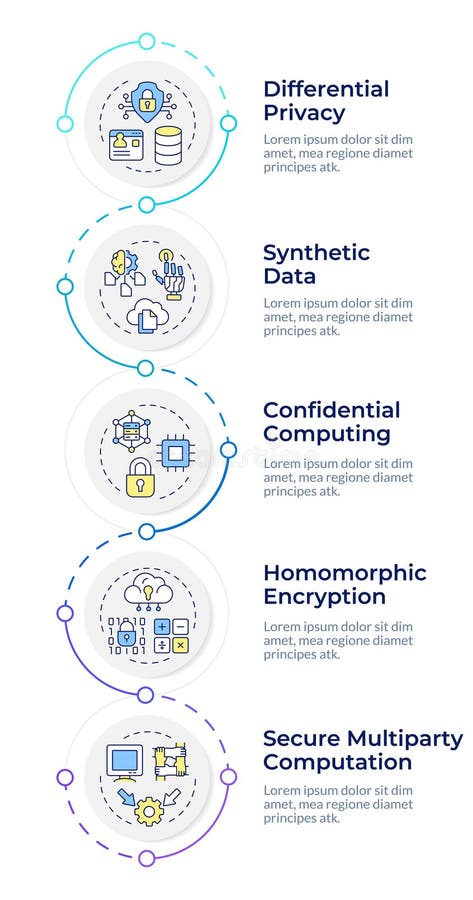 Differential Privacy

Lorem ipsum dolor sit dim amet, mea regione diamet principes atk.

Synthetic Data

Lorem ipsum dolor sit dim amet, mea regione diamet principes atk.

Confidential Computing

Lorem ipsum dolor sit dim amet, mea regione diamet principes atk.

Homomorphic Encryption

Lorem ipsum dolor sit dim amet, mea regione diamet principes atk.

Secure Multiparty Computation

Lorem ipsum dolor sit dim amet, mea regione diamet principes atk.