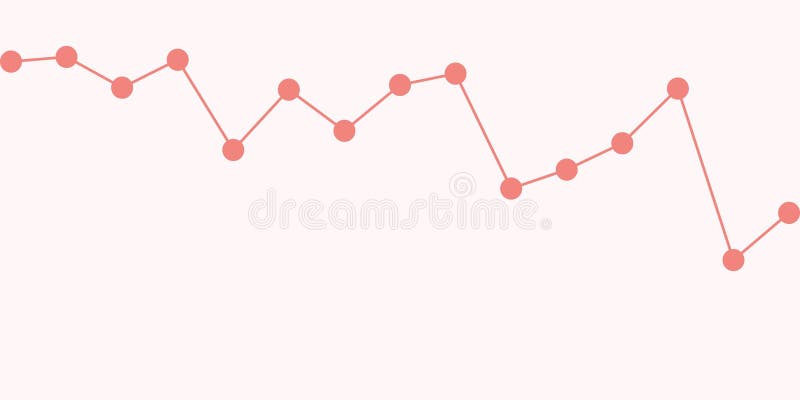 dreamstime