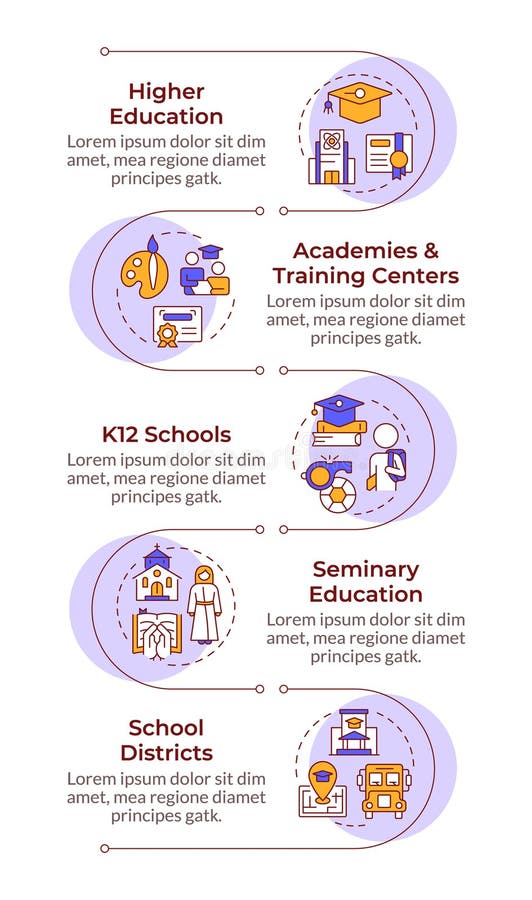 Higher Education
Lorem ipsum dolor sit dim amet, mea regione diamet principes gatk.

Academies & Training Centers
Lorem ipsum dolor sit dim amet, mea regione diamet principes gatk.

K12 Schools
Lorem ipsum dolor sit dim amet, mea regione diamet principes gatk.

Seminary Education
Lorem ipsum dolor sit dim amet, mea regione diamet principes gatk.

School Districts
Lorem ipsum dolor sit dim amet, mea regione diamet principes gatk.