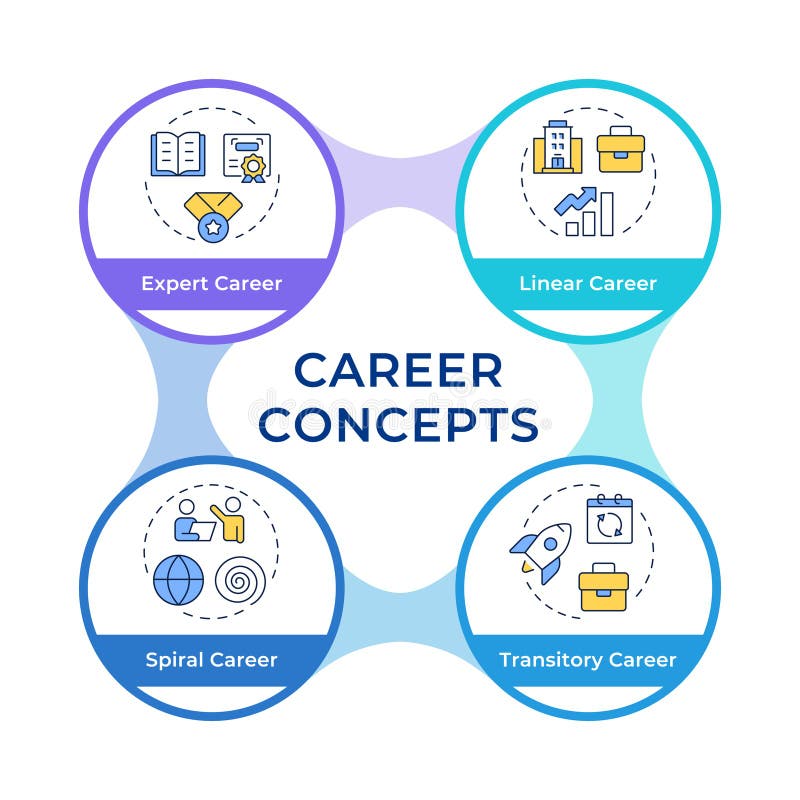 Expert Career

Linear Career

CAREER CONCEPTS

Spiral Career

Transitory Career