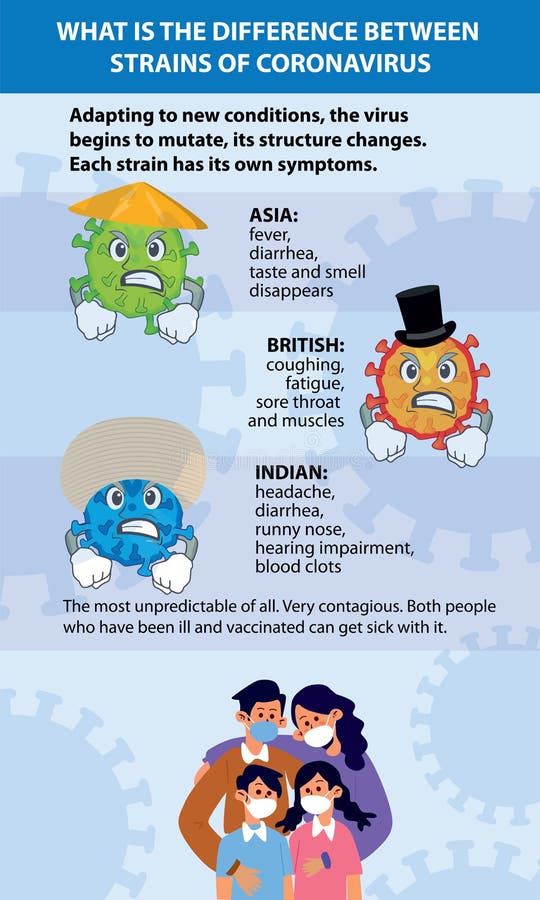 WHAT IS THE DIFFERENCE BETWEEN STRAINS OF CORONAVIRUS

Adapting to new conditions, the virus begins to mutate, its structure changes. Each strain has its own symptoms.

ASIA:
fever,
diarrhea,
taste and smell disappears

BRITISH:
coughing,
fatigue,
sore throat and muscles

INDIAN:
headache,
diarrhea,
runny nose,
hearing impairment,
blood clots

The most unpredictable of all. Very contagious. Both people who have been ill and vaccinated can get sick with it.