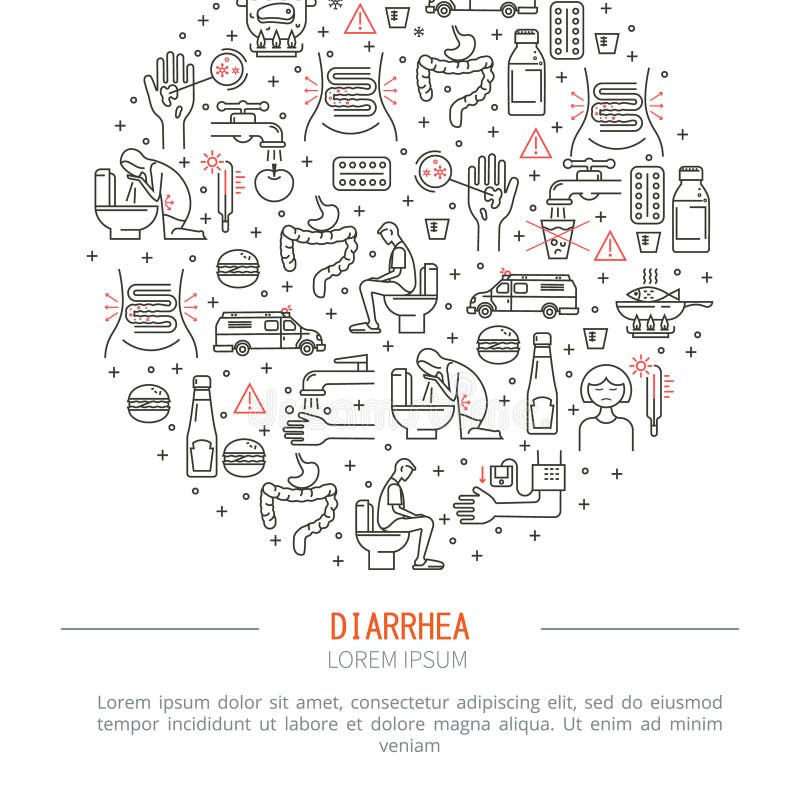 DIARRHEA
LOREM IPSUM

Lorem ipsum dolor sit amet, consectetur adipiscing elit, sed do eiusmod tempor incididunt ut labore et dolore magna aliqua. Ut enim ad minim veniam