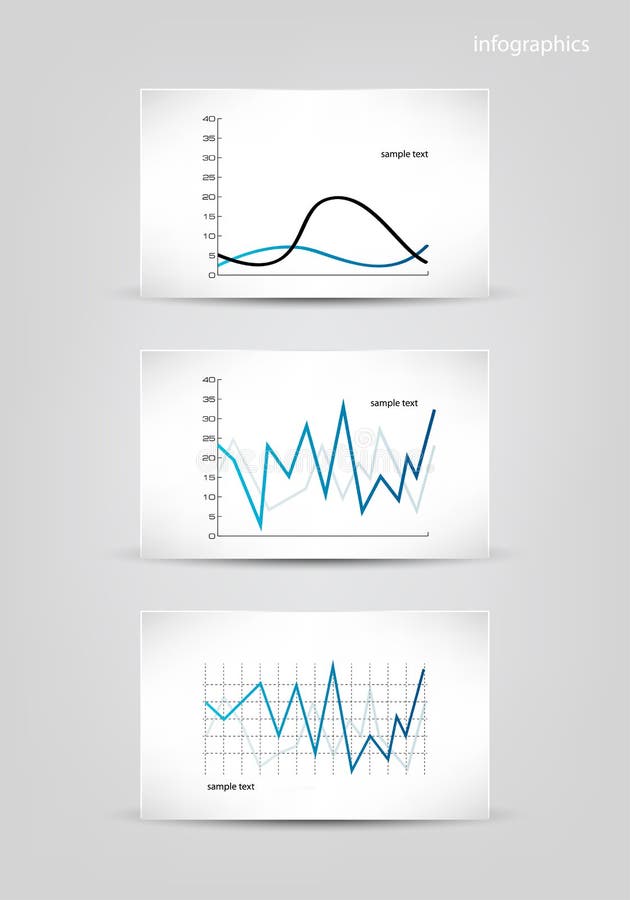 infographics

40
35
30
25
20
15
10
5
0

sample text

40
35
30
25
20
15
10
5
0

sample text

sample text