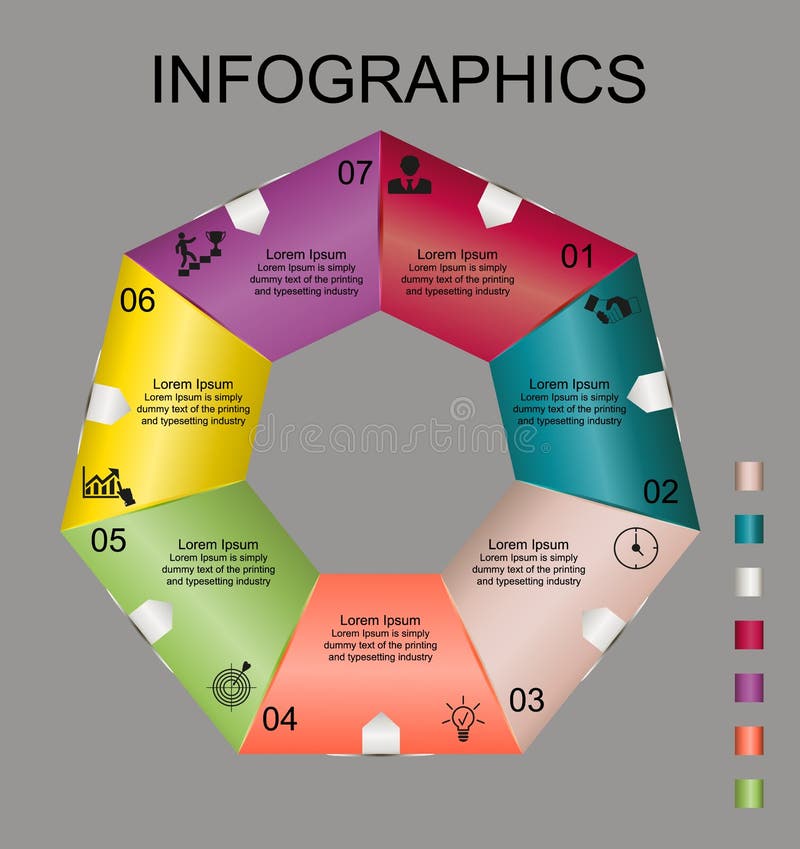 INFOGRAPHICS

01
Lorem Ipsum
Lorem Ipsum is simply dummy text of the printing and typesetting industry

02
Lorem Ipsum
Lorem Ipsum is simply dummy text of the printing and typesetting industry

03
Lorem Ipsum
Lorem Ipsum is simply dummy text of the printing and typesetting industry

04
Lorem Ipsum
Lorem Ipsum is simply dummy text of the printing and typesetting industry

05
Lorem Ipsum
Lorem Ipsum is simply dummy text of the printing and typesetting industry

06
Lorem Ipsum
Lorem Ipsum is simply dummy text of the printing and typesetting industry

07
Lorem Ipsum
Lorem Ipsum is simply dummy text of the printing and typesetting industry

dreamstime