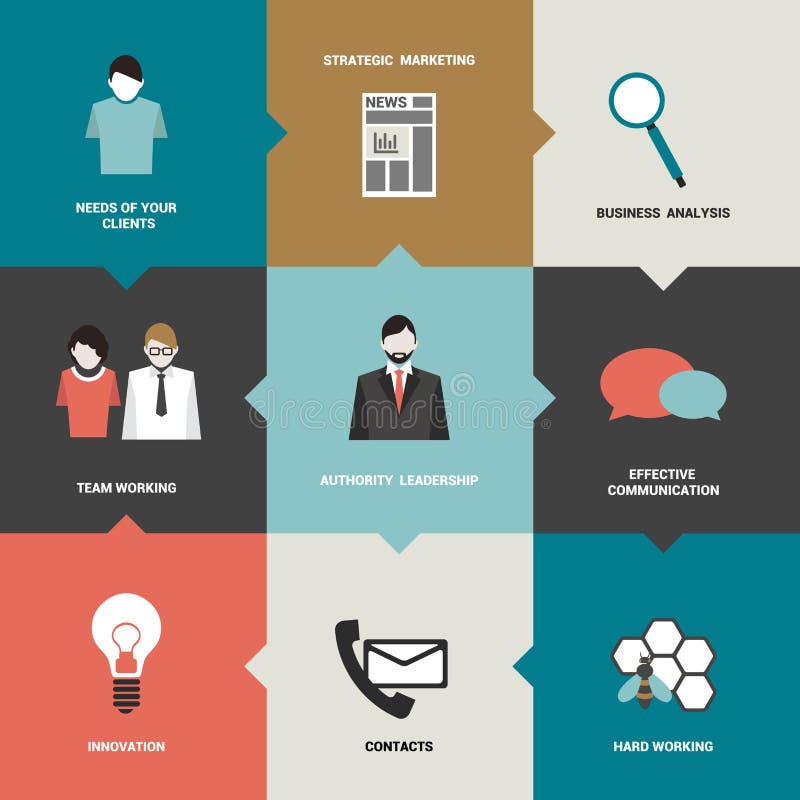 NEEDS OF YOUR CLIENTS

STRATEGIC MARKETING

NEWS

BUSINESS ANALYSIS

TEAM WORKING

dreamstime

AUTHORITY LEADERSHIP

EFFECTIVE COMMUNICATION

INNOVATION

CONTACTS

HARD WORKING