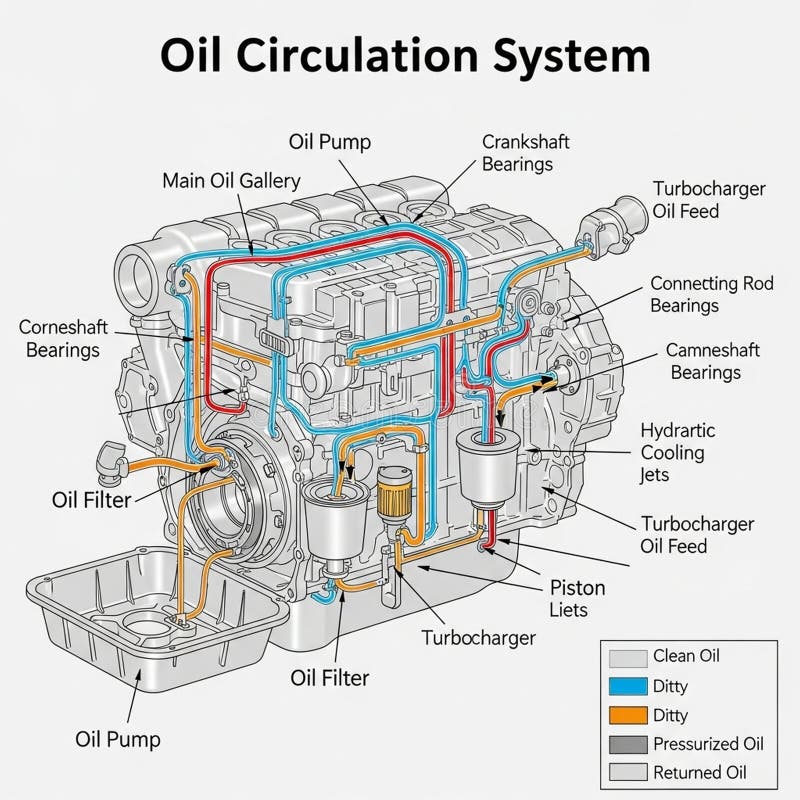 Oil Circulation System

Oil Pump

Crankshaft Bearings

Main Oil Gallery

Turbocharger Oil Feed

Connecting Rod Bearings

Corneshaft Bearings

Camneshaft Bearings

Hydrartic Cooling Jets

Oil Filter

Turbocharger Oil Feed

Piston Liets

Turbocharger

Oil Filter

Oil Pump

Clean Oil
Ditty
Ditty
Pressurized Oil
Returned Oil